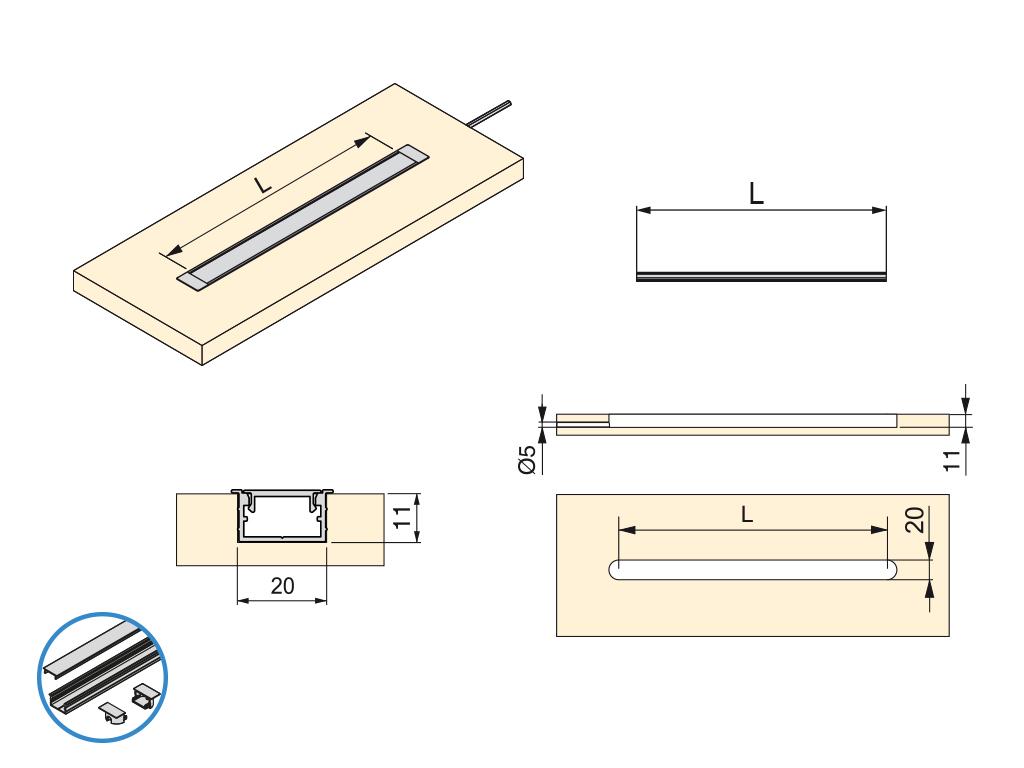 L

L

Ø5

11

11

20

L

20