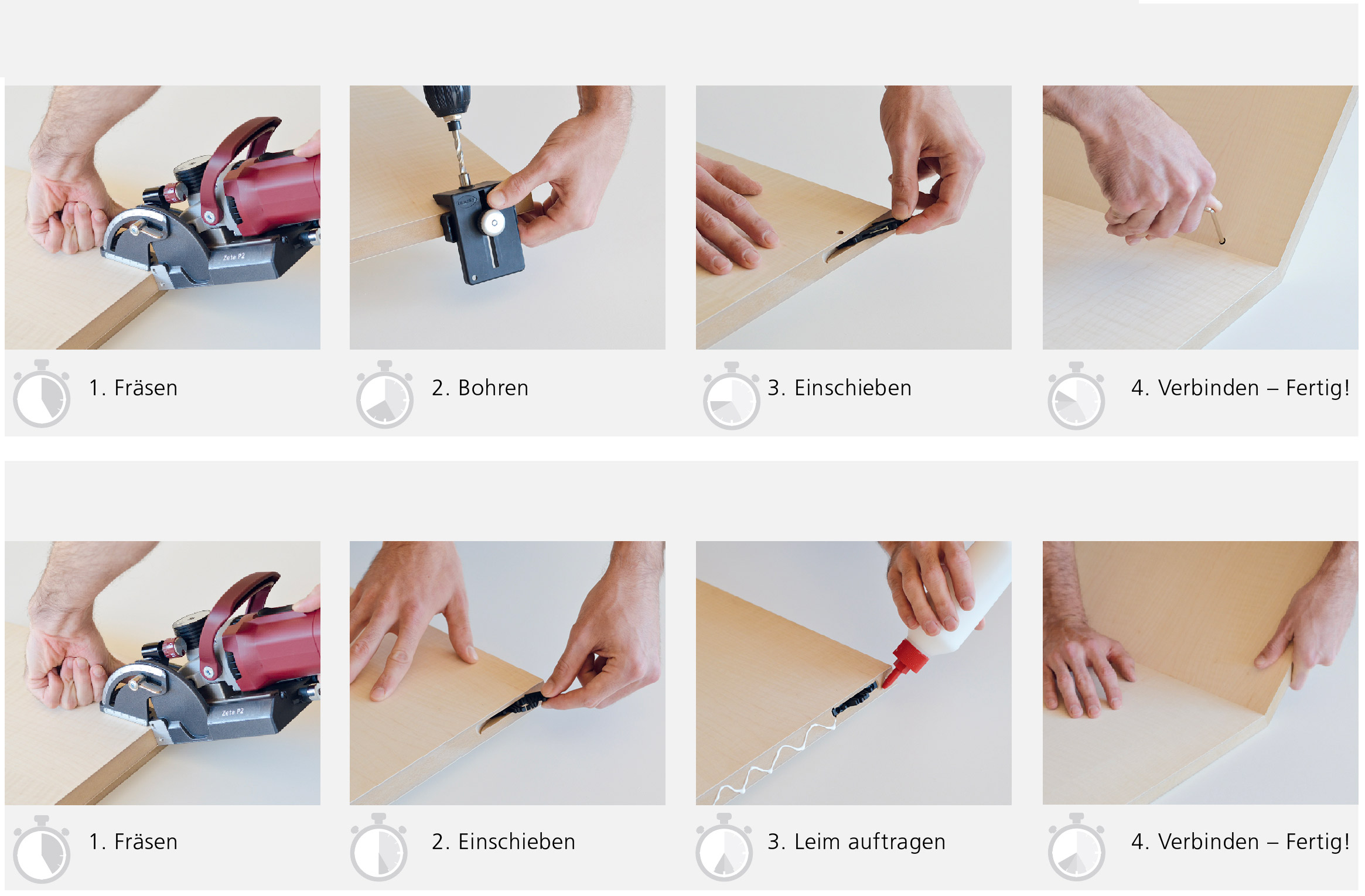 Zeta P2

1. Fräsen

2. Bohren

3. Einschieben

4. Verbinden – Fertig!

Zeta P2

1. Fräsen

2. Einschieben

3. Leim auftragen

4. Verbinden – Fertig!